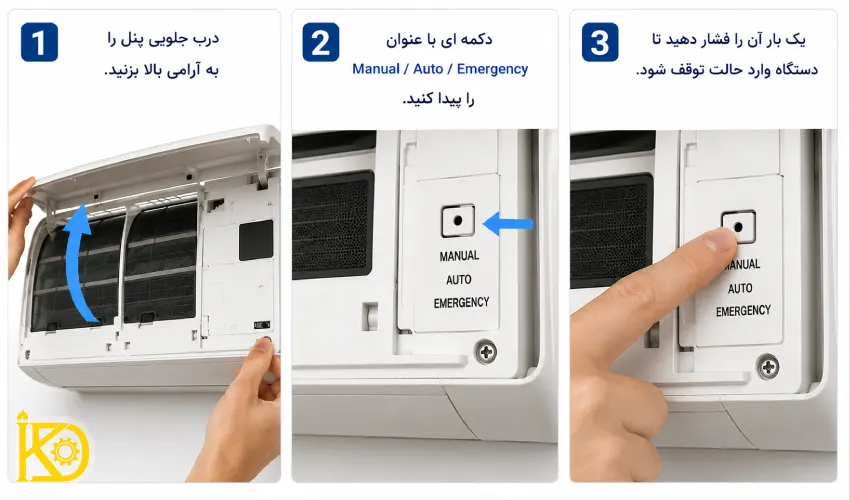 1
درب جلویی پنل را به آرامی بالا بزنید.

2
دکمه ای با عنوان Manual / Auto / Emergency را پیدا کنید.

MANUAL
AUTO
EMERGENCY

3
یک بار آن را فشار دهید تا دستگاه وارد حالت توقف شود.

MANUAL
AUTO
EMERGENCY